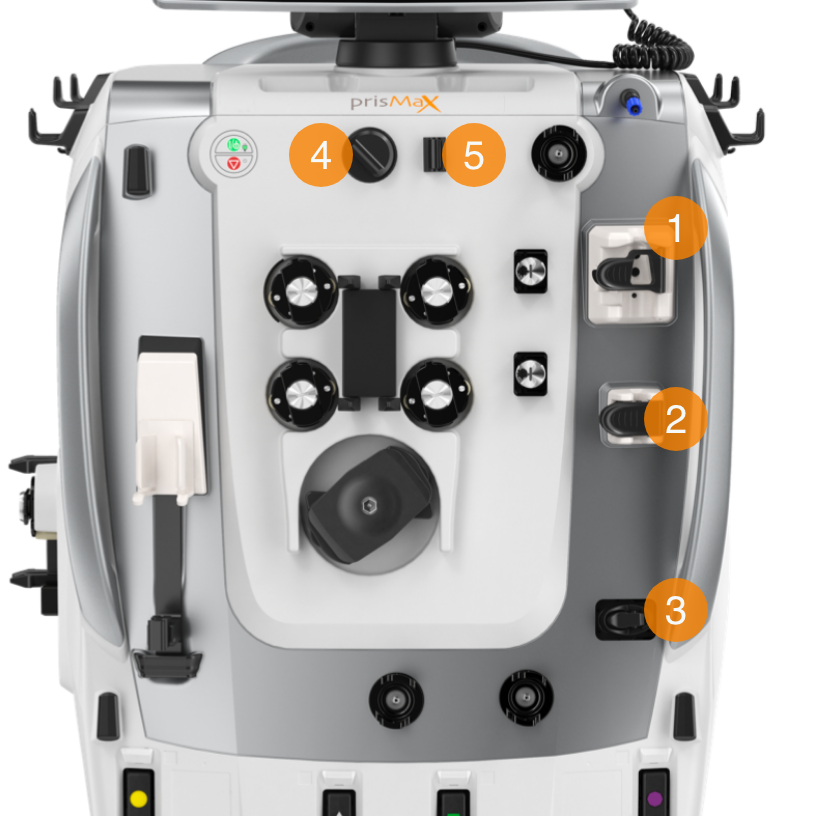 prisMaX

4

5

1

2

3